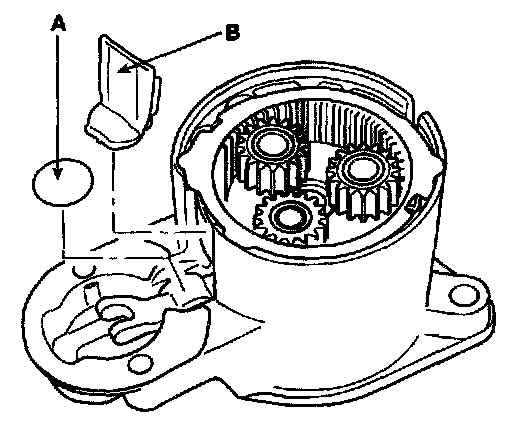 A
B