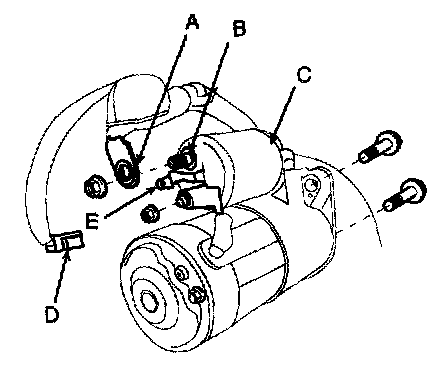 A
B
C
E
D