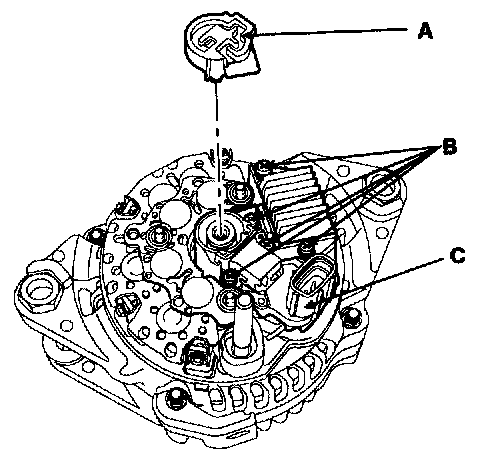 A
B
C