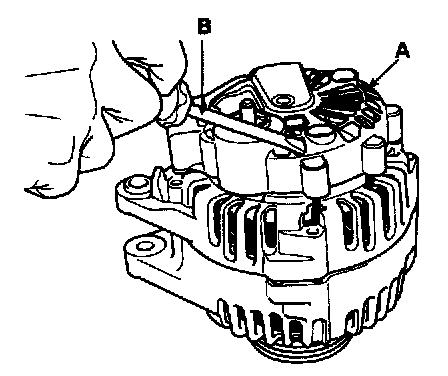 B
A