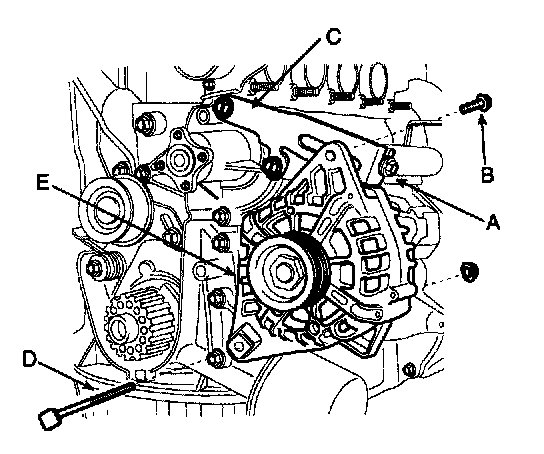 C
B
E
A
D