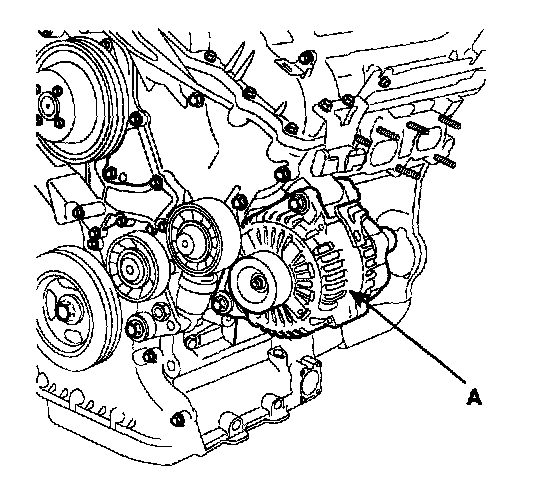 A