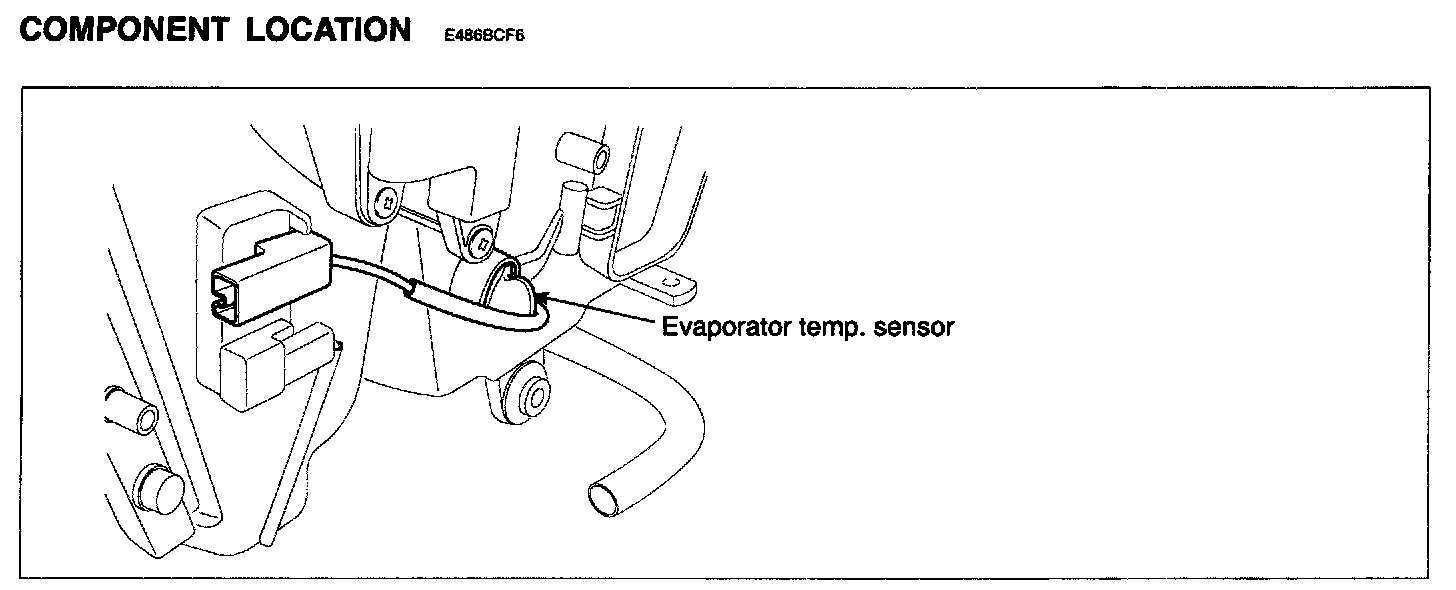 COMPONENT LOCATION E486BCF6

Evaporator temp. sensor