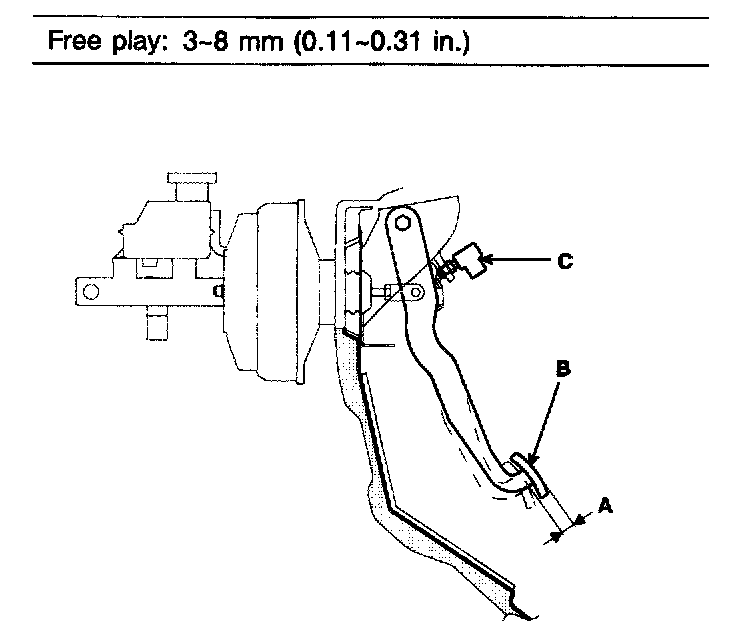 Free play: 3~8 mm (0.11~0.31 in.)

C

B

A