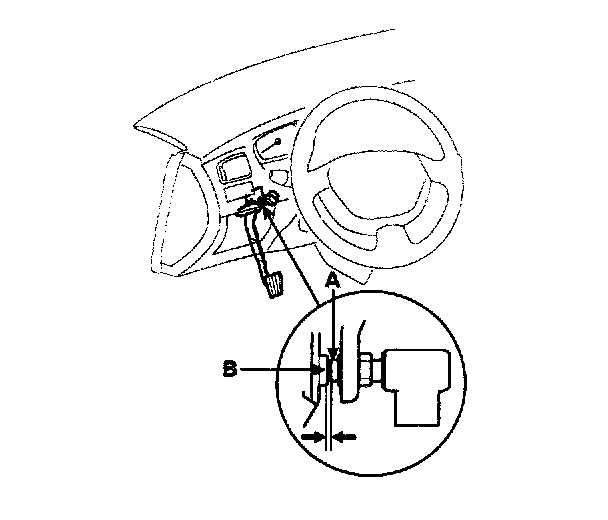 A
B