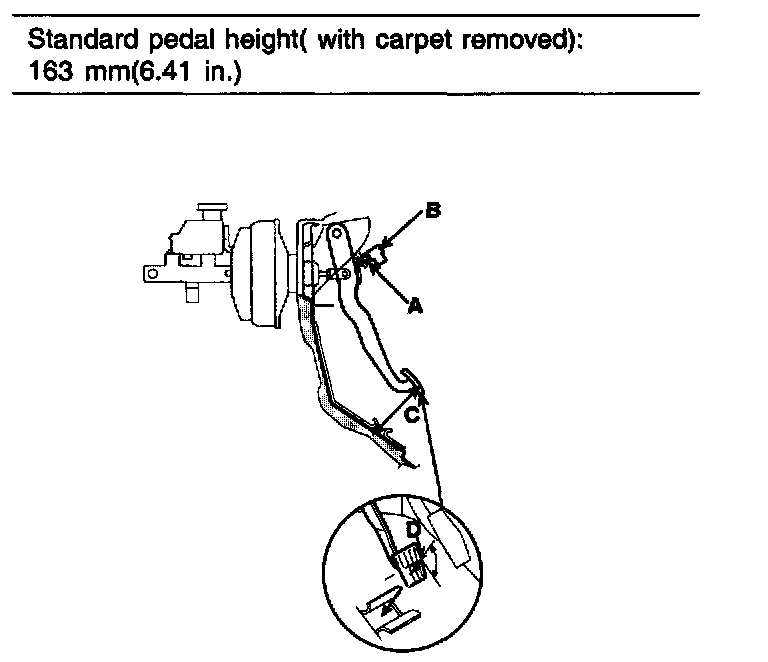 Standard pedal height( with carpet removed):
163 mm(6.41 in.)

B
A
C
D