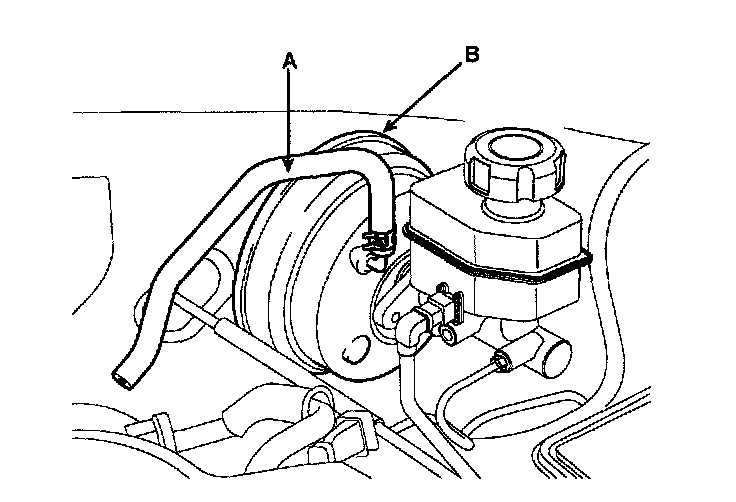 A
B