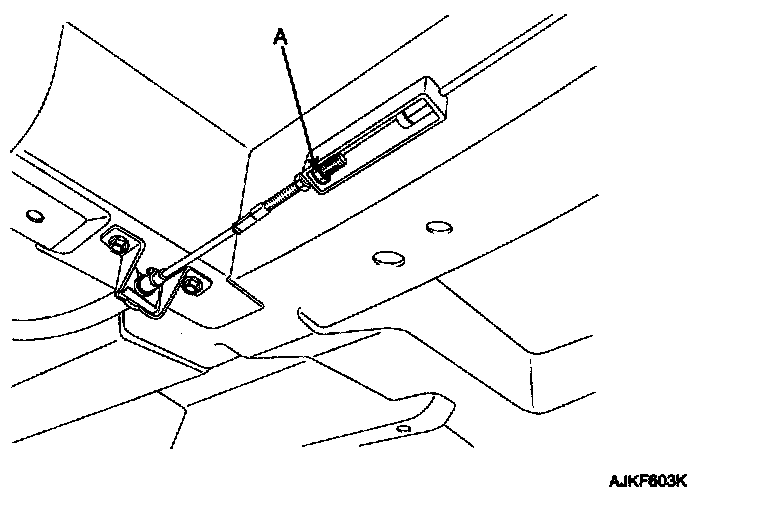 A

AJKF603K