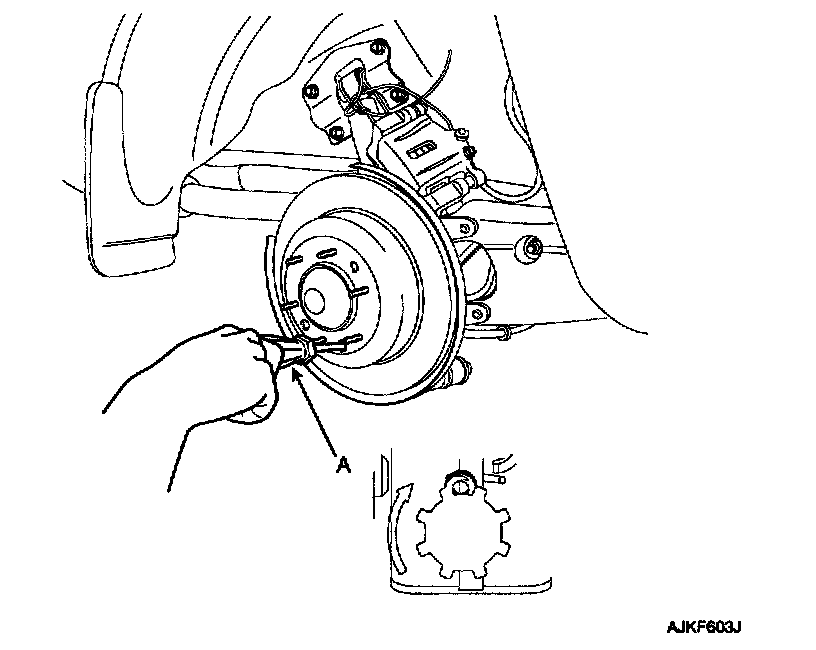 A

AJKF603J