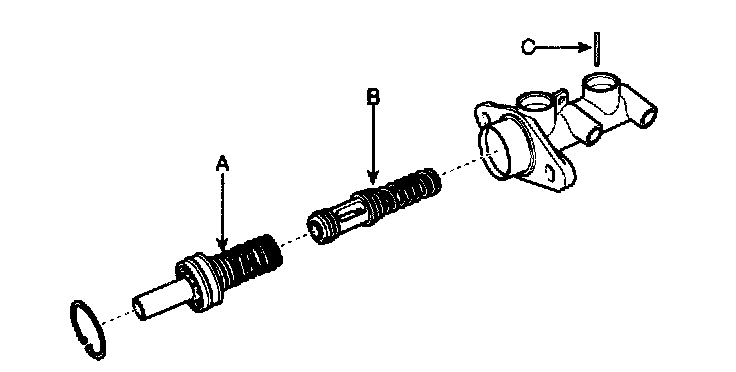 C
B
A