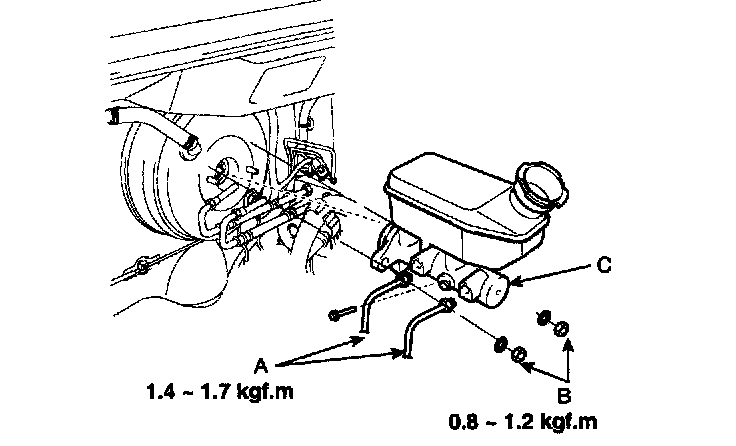 C

A
1.4 ~ 1.7 kgf.m

B
0.8 ~ 1.2 kgf.m