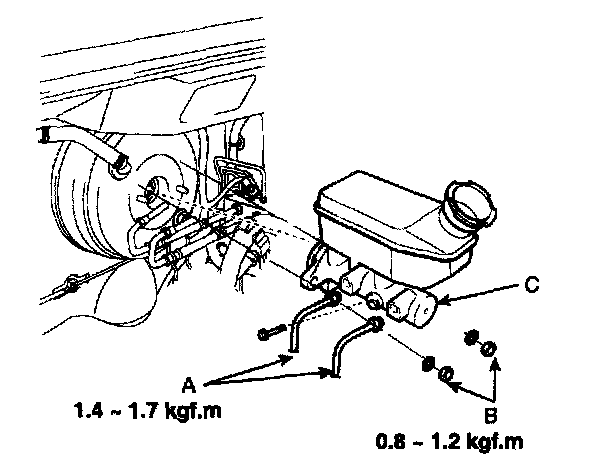 C

A
1.4 ~ 1.7 kgf.m

B
0.8 ~ 1.2 kgf.m