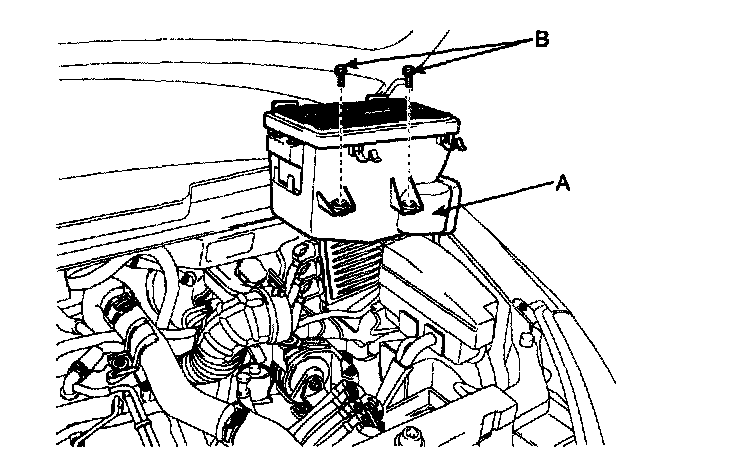 B
A