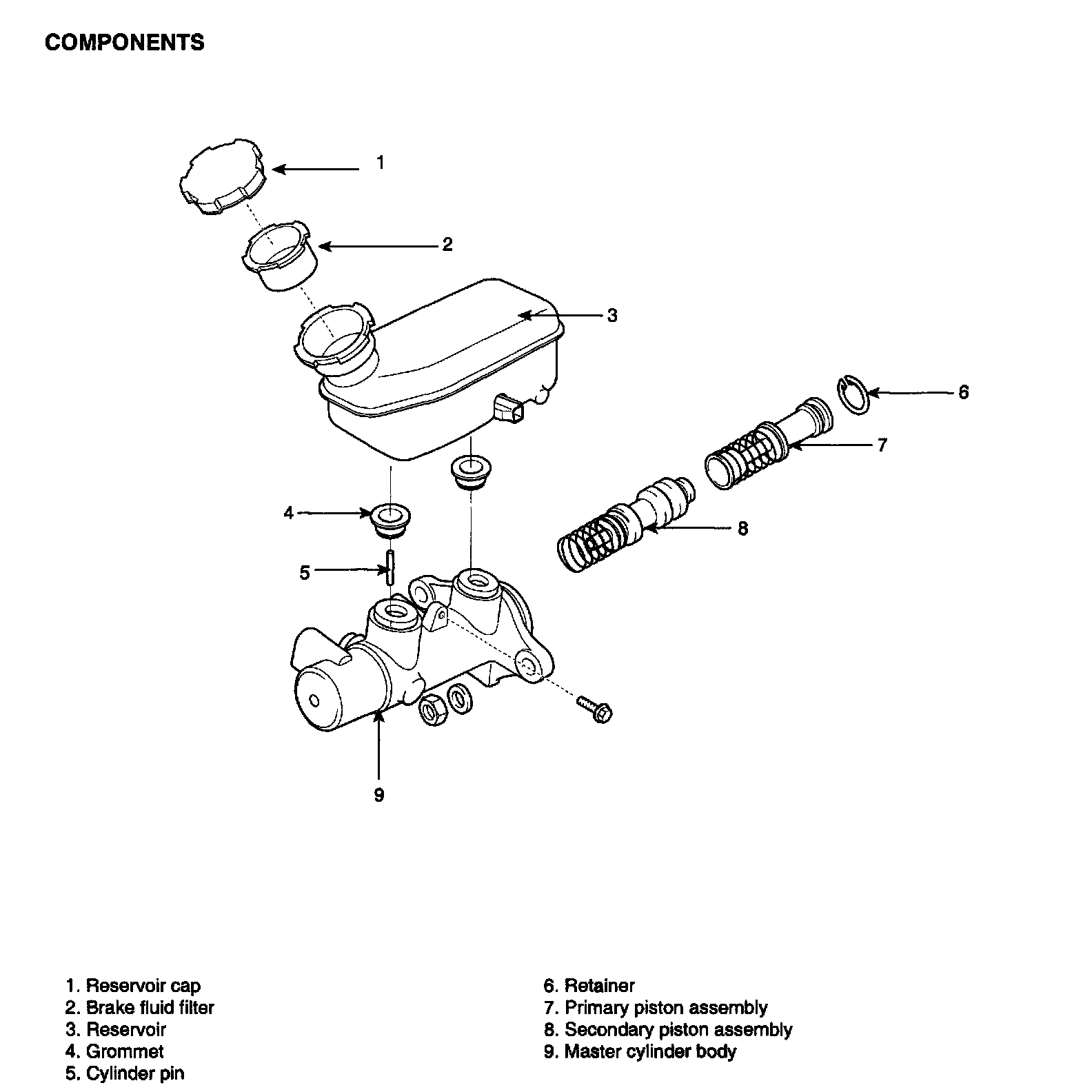 COMPONENTS

1

2

3

6

7

4

8

5

9

1. Reservoir cap
2. Brake fluid filter
3. Reservoir
4. Grommet
5. Cylinder pin

6. Retainer
7. Primary piston assembly
8. Secondary piston assembly
9. Master cylinder body