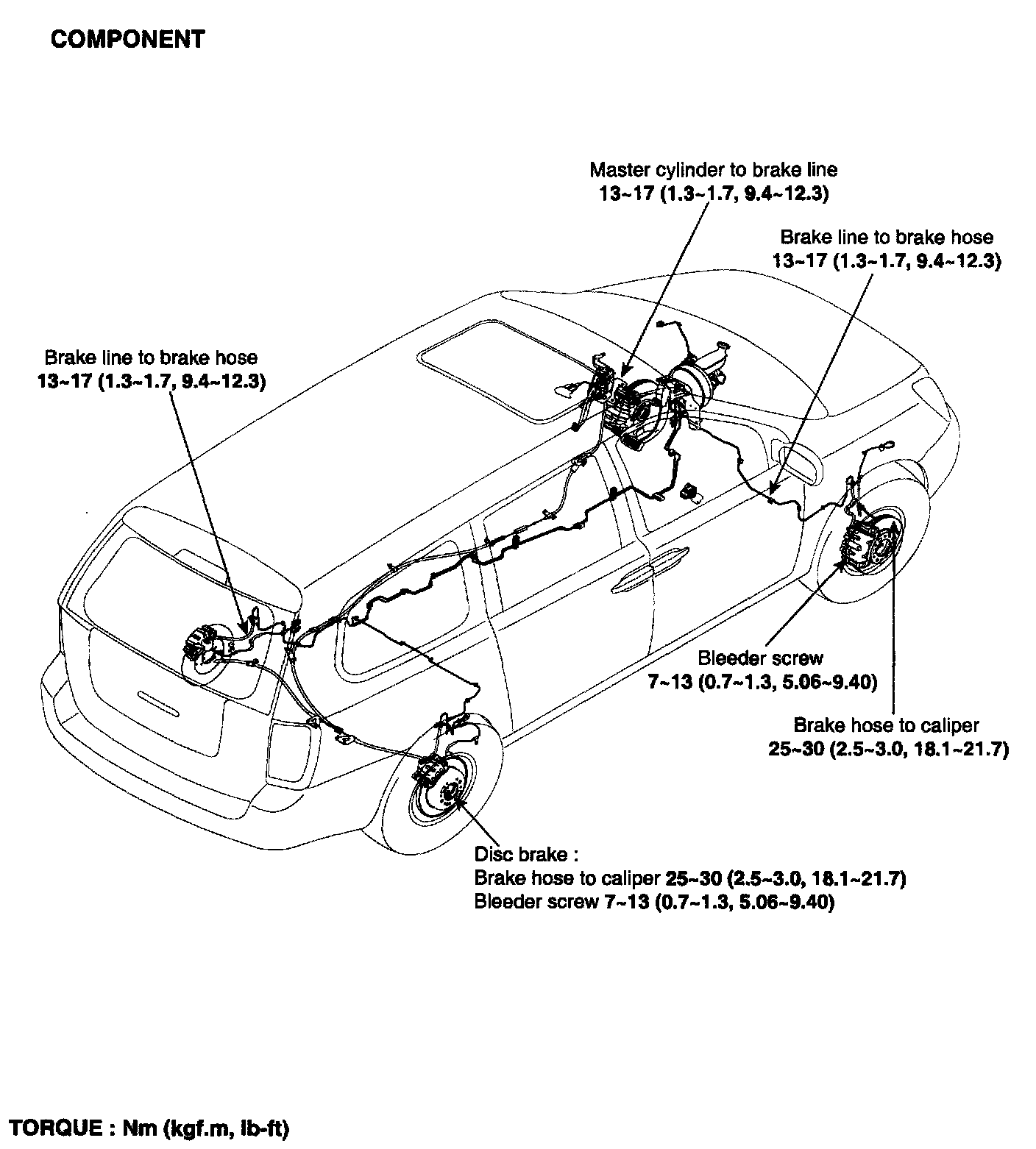 COMPONENT

Master cylinder to brake line
13~17 (1.3~1.7, 9.4~12.3)

Brake line to brake hose
13~17 (1.3~1.7, 9.4~12.3)

Brake line to brake hose
13~17 (1.3~1.7, 9.4~12.3)

Bleeder screw
7~13 (0.7~1.3, 5.06~9.40)

Brake hose to caliper
25~30 (2.5~3.0, 18.1~21.7)

Disc brake :
Brake hose to caliper 25~30 (2.5~3.0, 18.1~21.7)
Bleeder screw 7~13 (0.7~1.3, 5.06~9.40)

TORQUE : Nm (kgf.m, lb-ft)