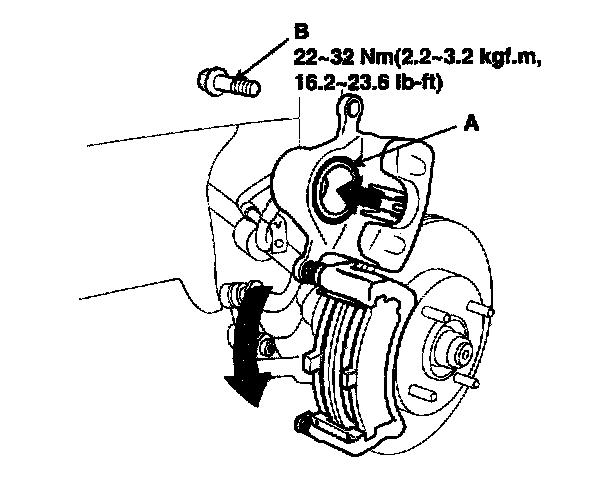 B
22~32 Nm(2.2~3.2 kgf.m, 16.2~23.6 lb-ft)

A