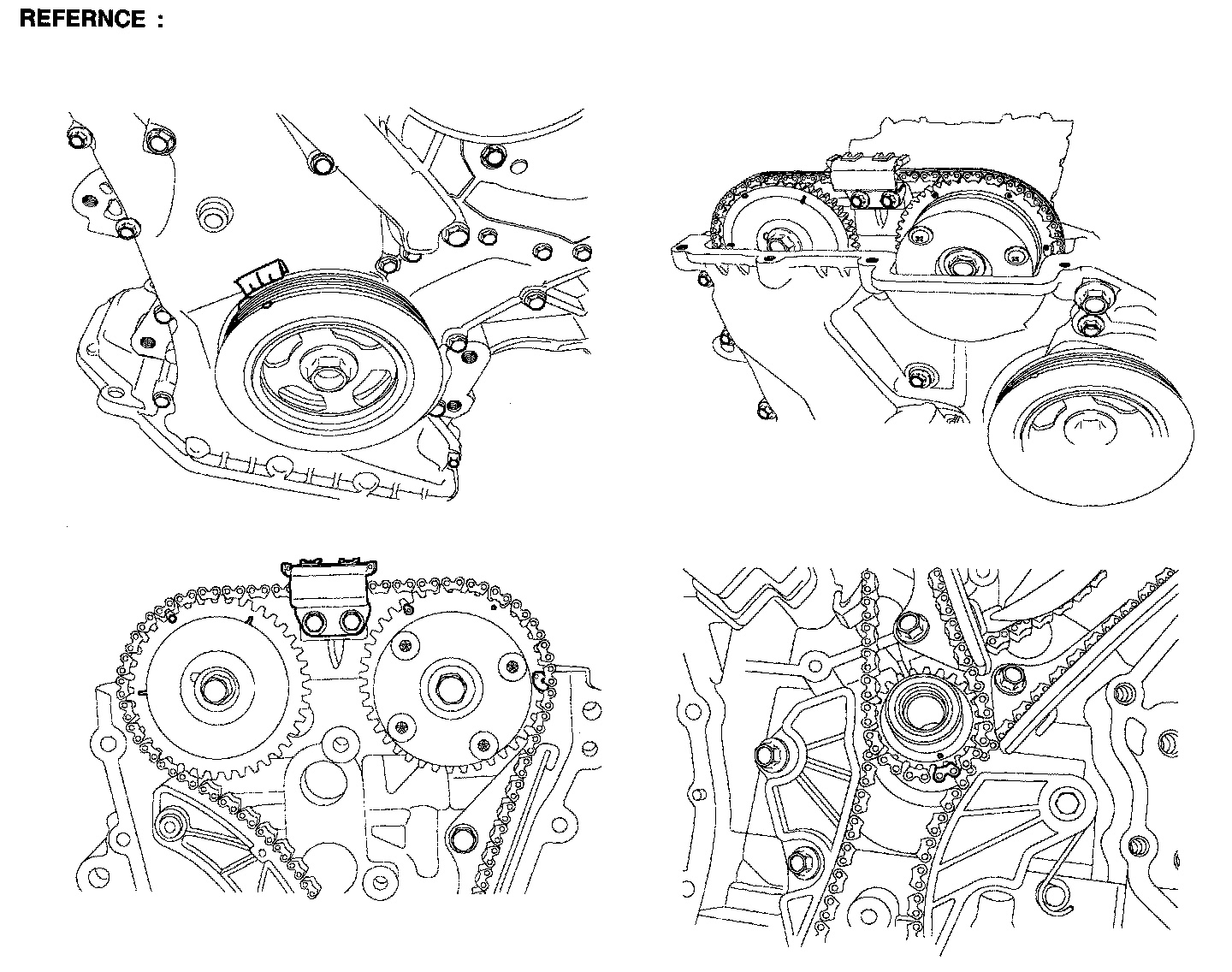 REFERNCE :