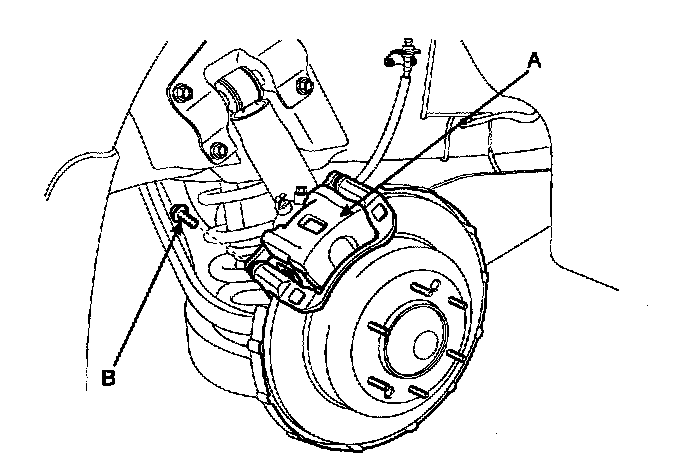 A

B