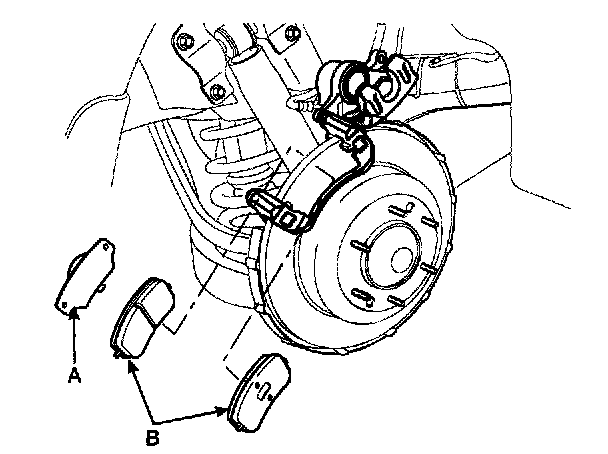 A
B