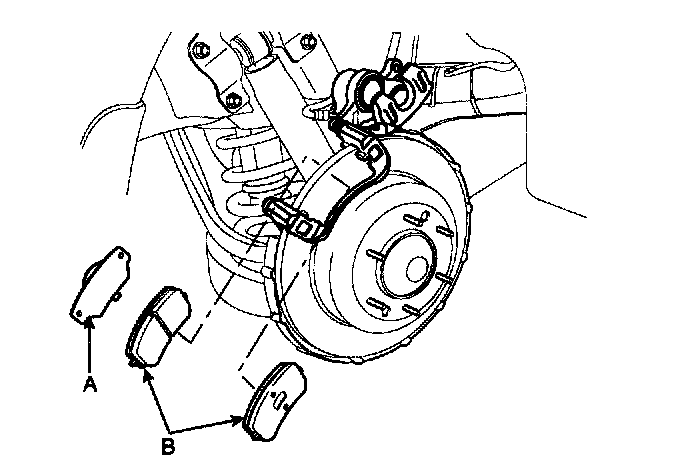 A

B