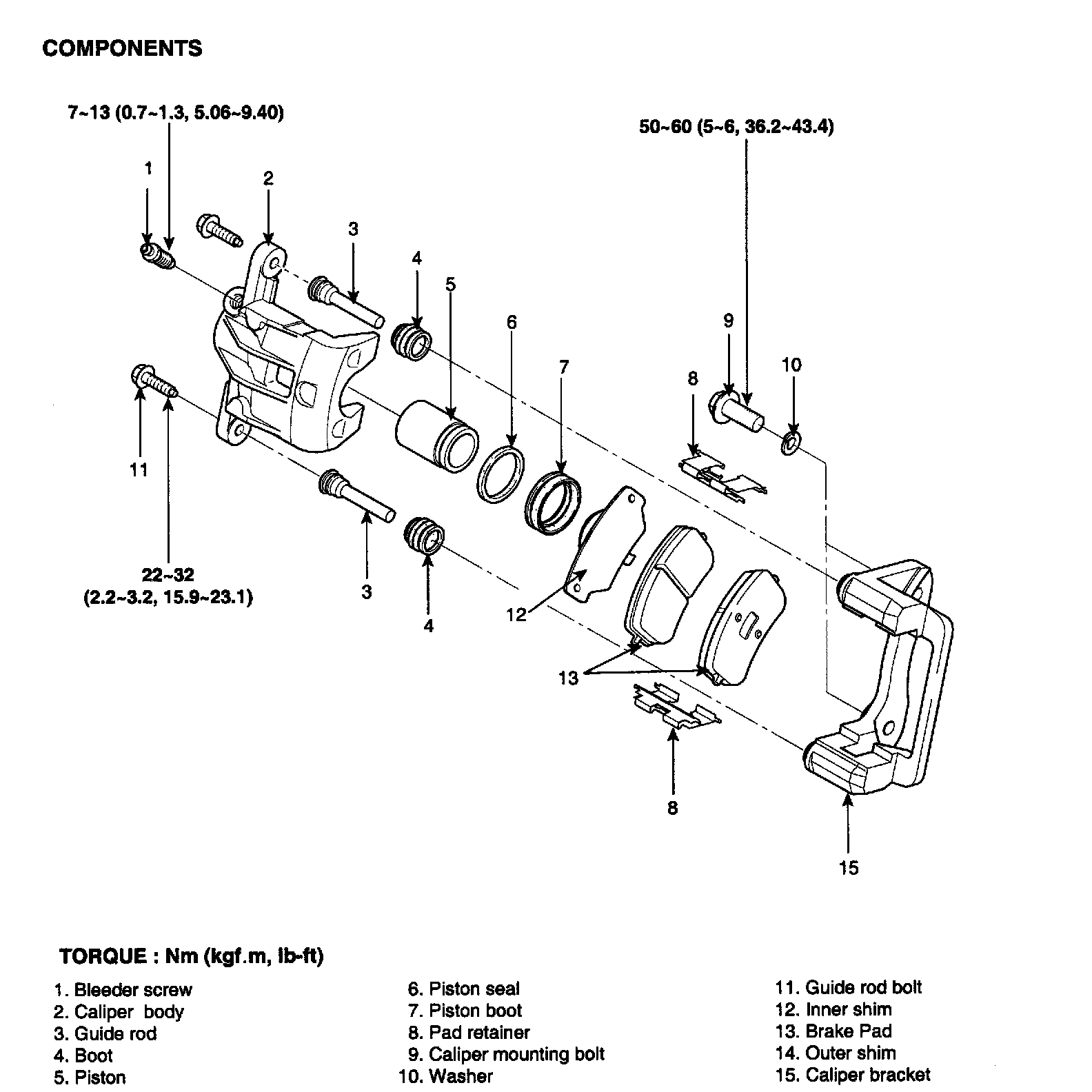 COMPONENTS

7~13 (0.7~1.3, 5.06~9.40)

50~60 (5~6, 36.2~43.4)

1

2

3

4

5

6

7

8

9

10

11

22~32
(2.2~3.2, 15.9~23.1)

3

4

12

13

8

15

TORQUE : Nm (kgf.m, lb-ft)

1. Bleeder screw
2. Caliper body
3. Guide rod
4. Boot
5. Piston

6. Piston seal
7. Piston boot
8. Pad retainer
9. Caliper mounting bolt
10. Washer

11. Guide rod bolt
12. Inner shim
13. Brake Pad
14. Outer shim
15. Caliper bracket