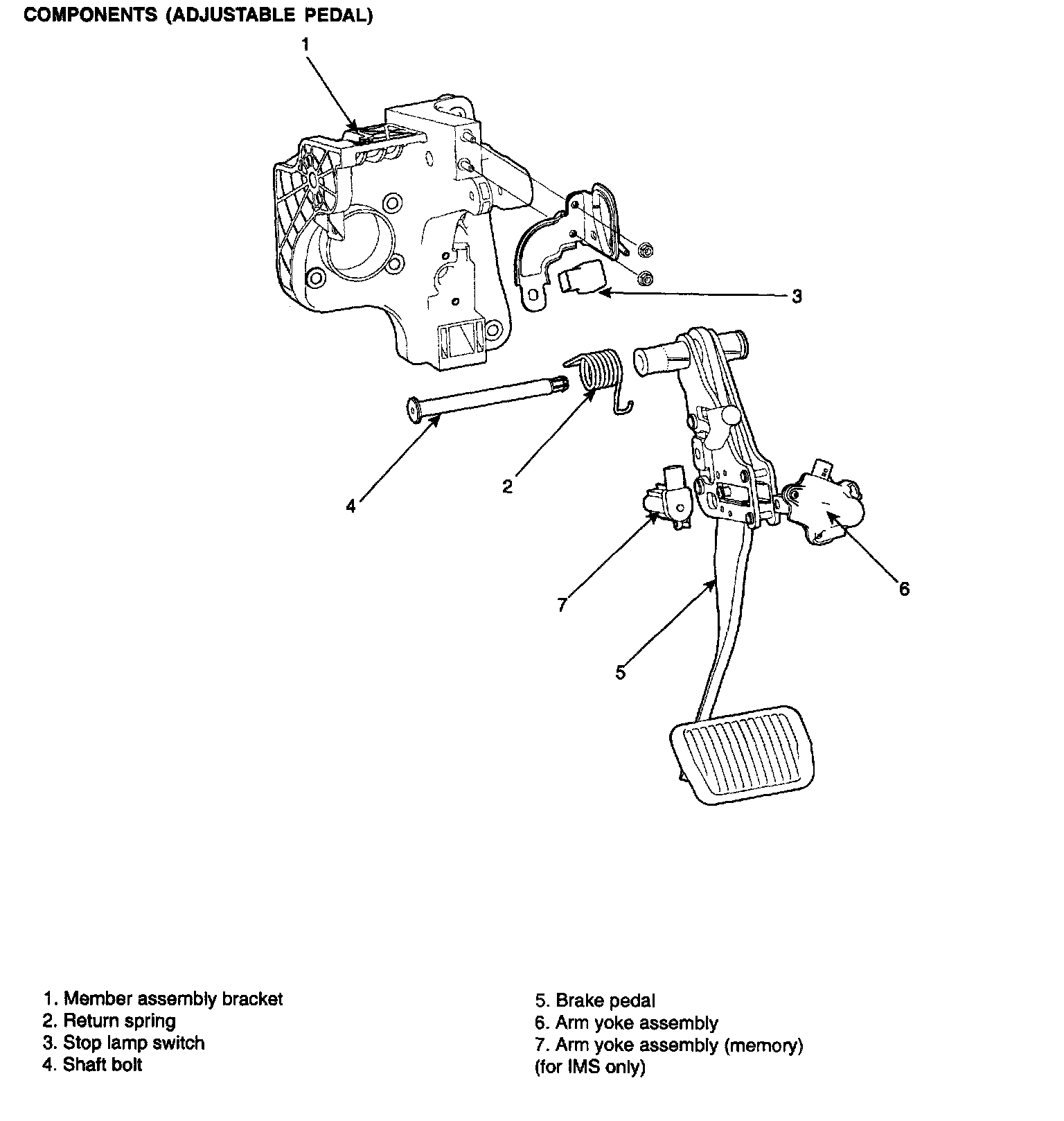 COMPONENTS (ADJUSTABLE PEDAL)

1

3

2

4

7

6

5

1. Member assembly bracket
2. Return spring
3. Stop lamp switch
4. Shaft bolt

5. Brake pedal
6. Arm yoke assembly
7. Arm yoke assembly (memory) (for IMS only)