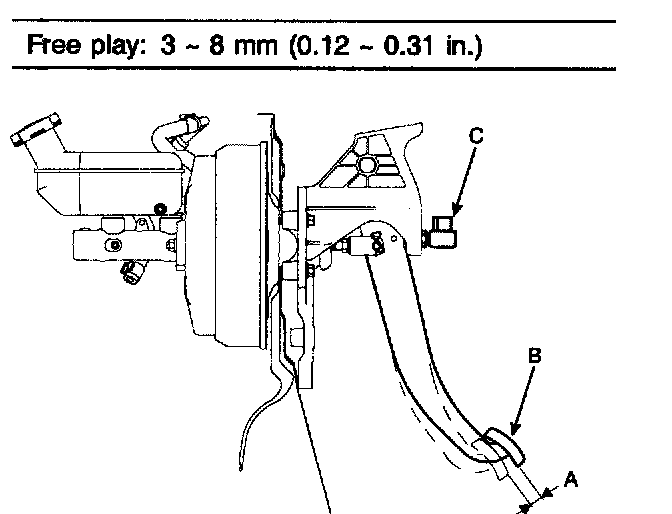 Free play: 3 ~ 8 mm (0.12 ~ 0.31 in.)

C

B

A