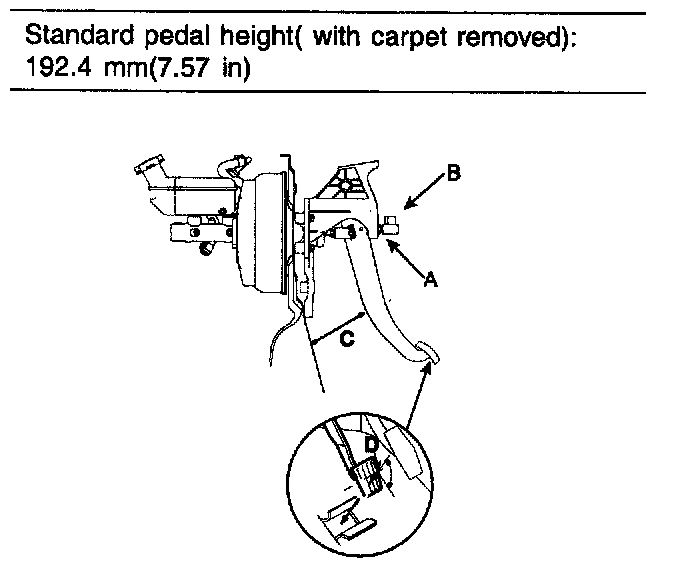 Standard pedal height( with carpet removed):
192.4 mm(7.57 in)

B

A

C

D