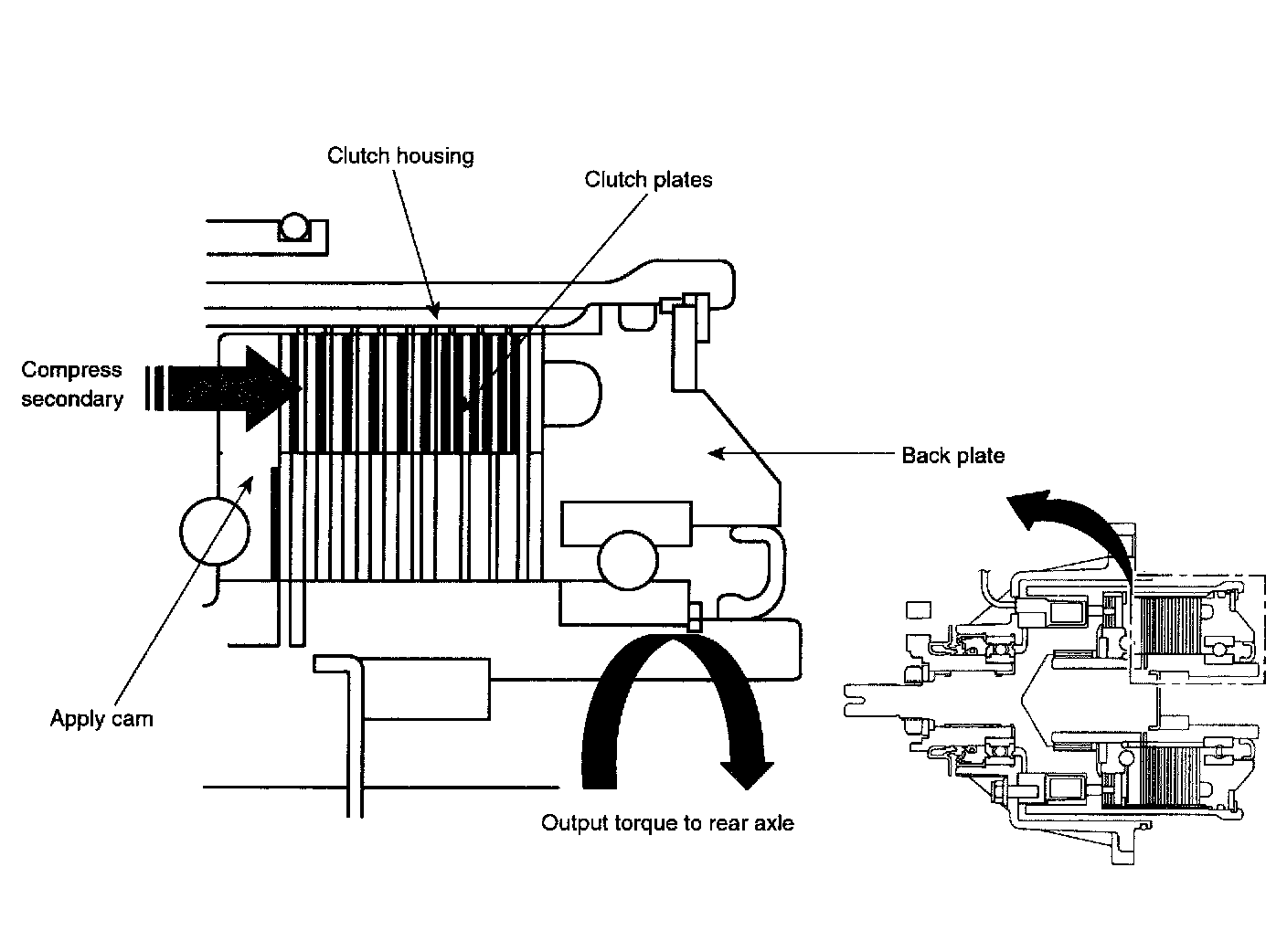 Clutch housing

Clutch plates

Compress secondary

Back plate

Apply cam

Output torque to rear axle