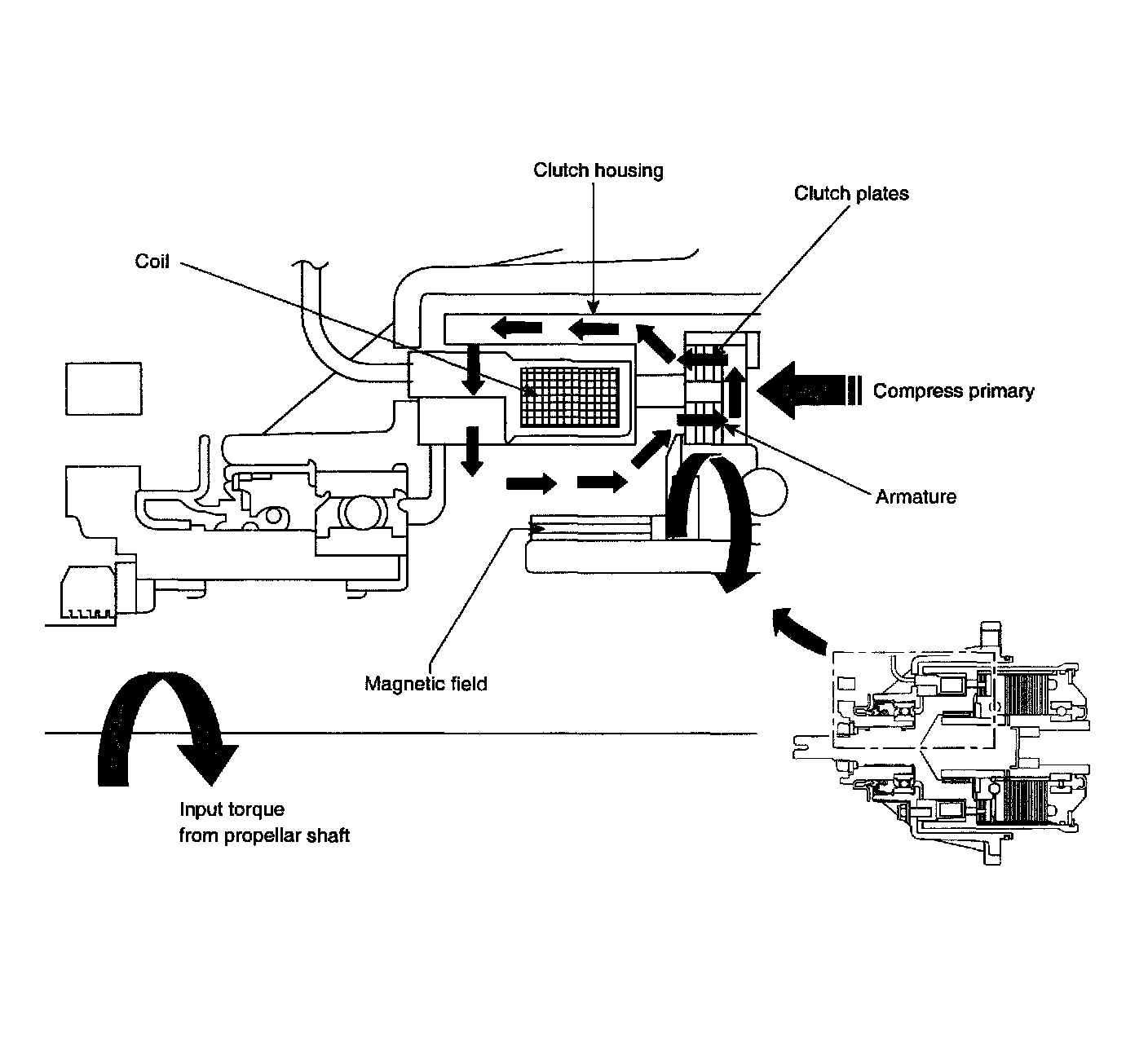 Clutch housing

Clutch plates

Coil

Compress primary

Armature

Magnetic field

Input torque
from propellar shaft