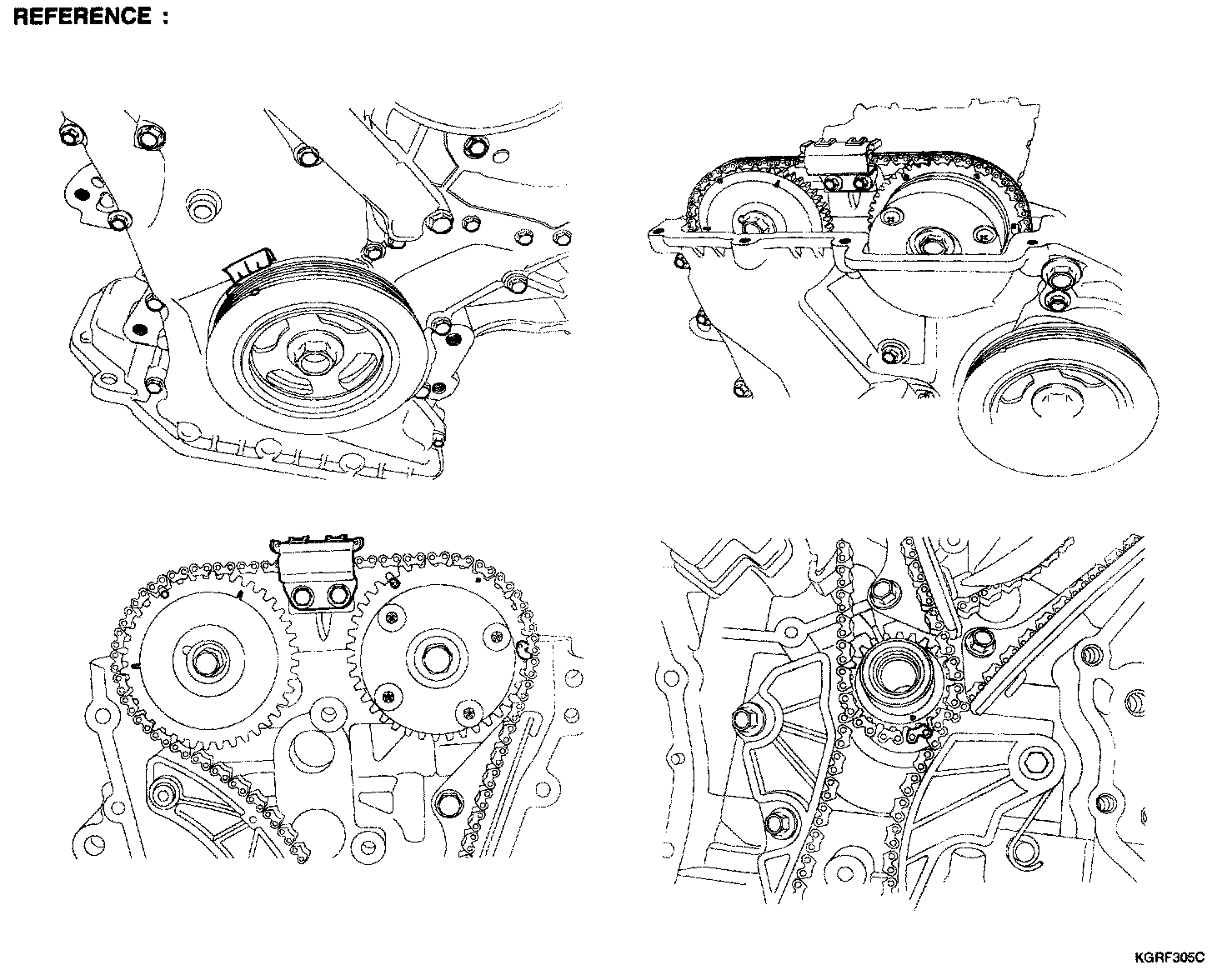 REFERENCE :

KGRF305C