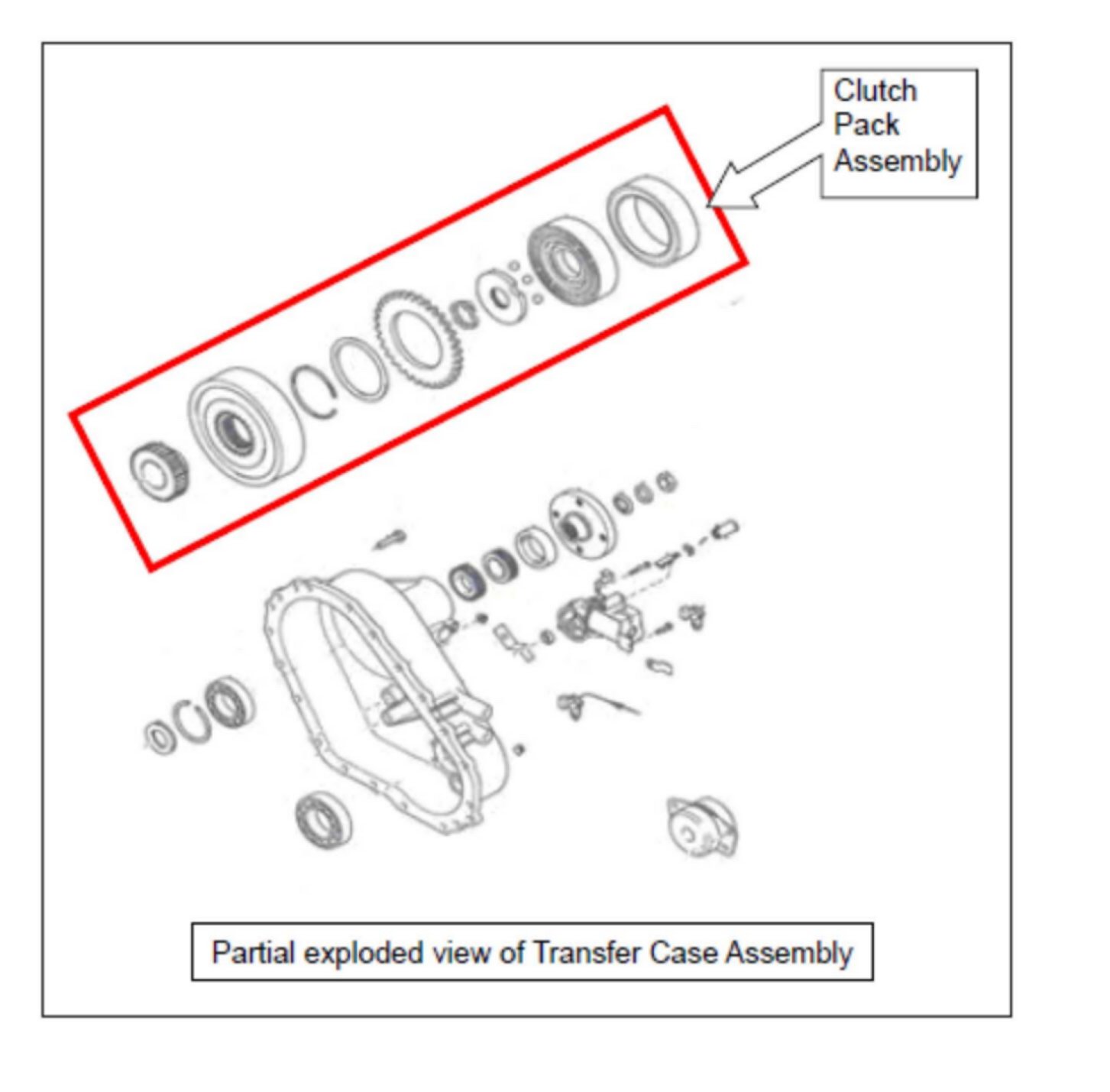 Clutch Pack Assembly

Partial exploded view of Transfer Case Assembly