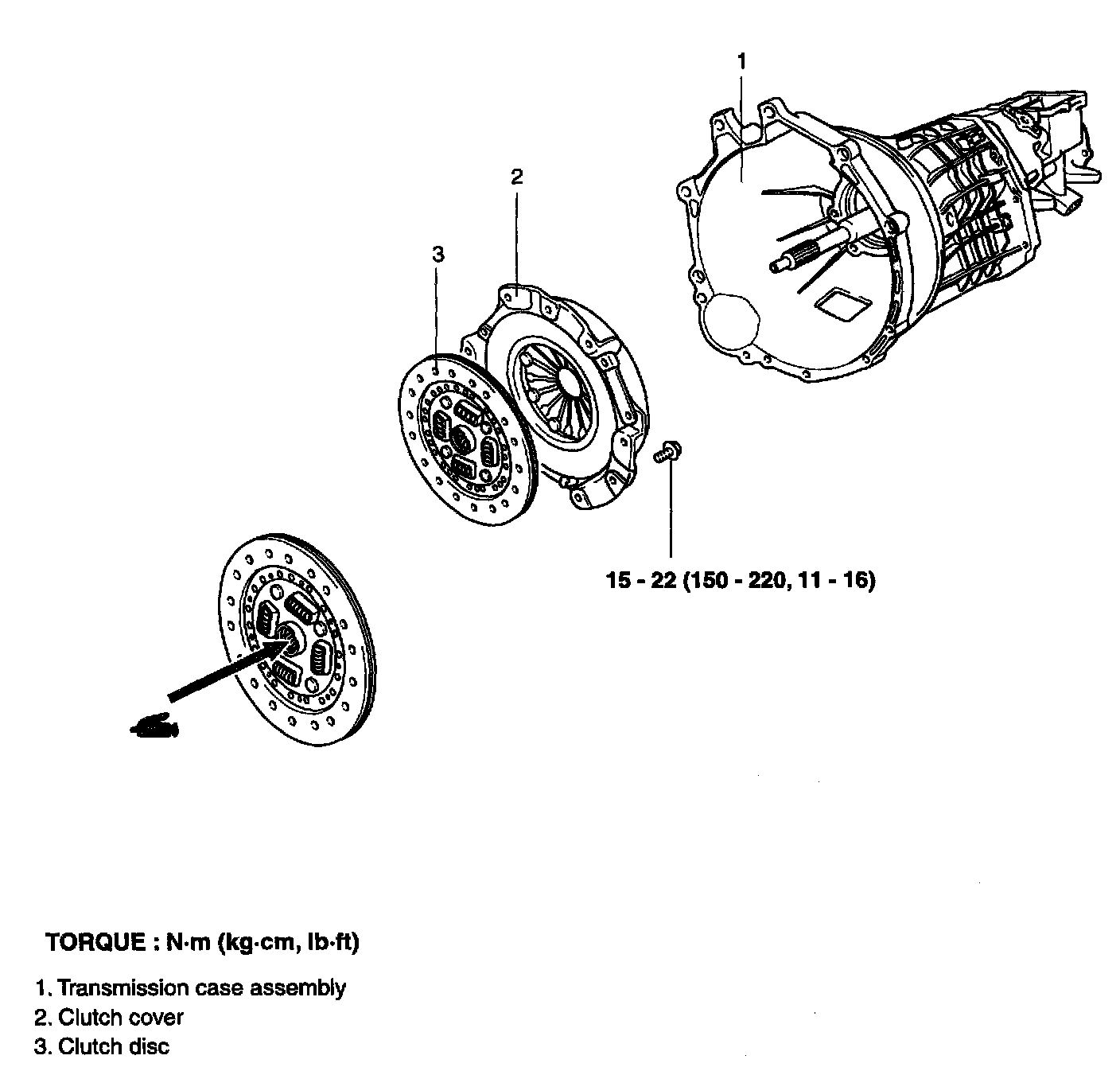 1

2

3

15 - 22 (150 - 220, 11 - 16)

TORQUE : N·m (kg·cm, lb·ft)

1. Transmission case assembly
2. Clutch cover
3. Clutch disc