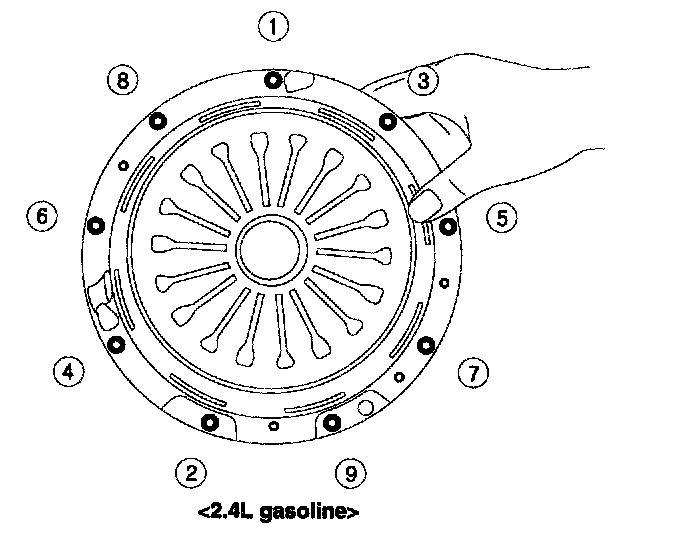 1
8
3
6
5
4
7
2
9
<2.4L gasoline>