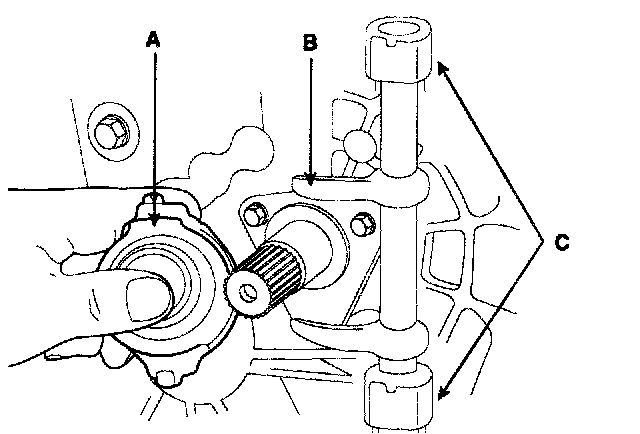 A
B
C