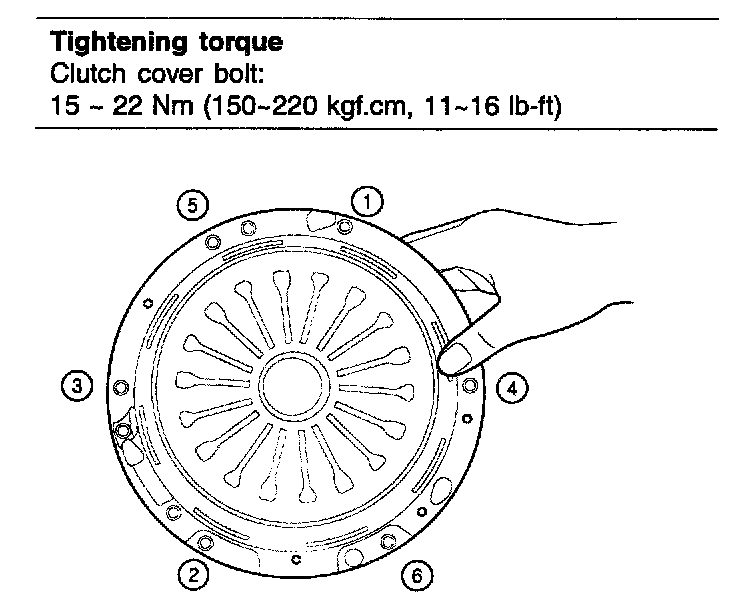 **Tightening torque**
Clutch cover bolt:
15 ~ 22 Nm (150~220 kgf.cm, 11~16 lb-ft)

5
1
3
4
2
6