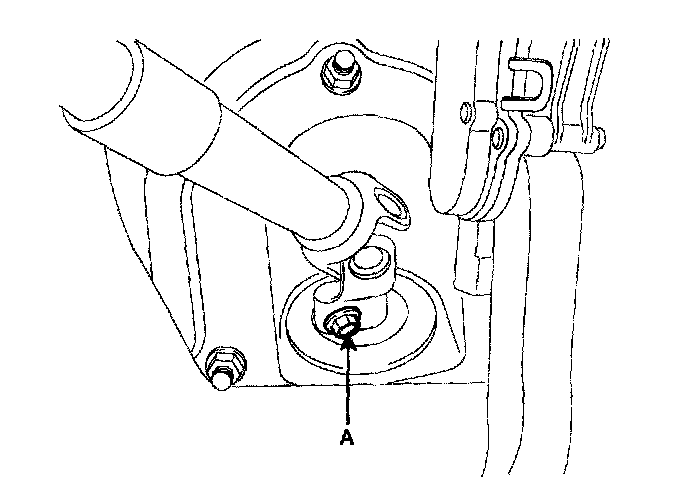 A