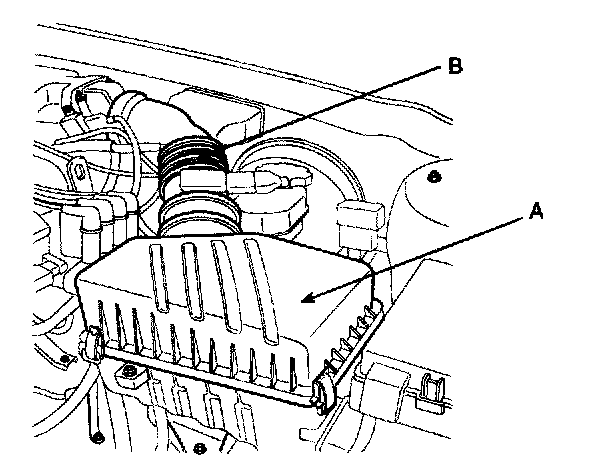 B
A