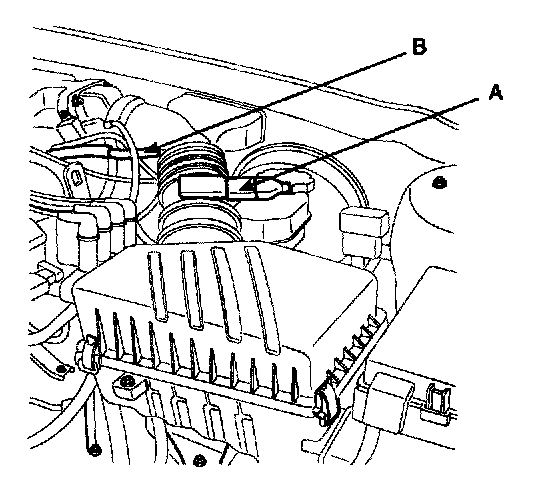 B

A