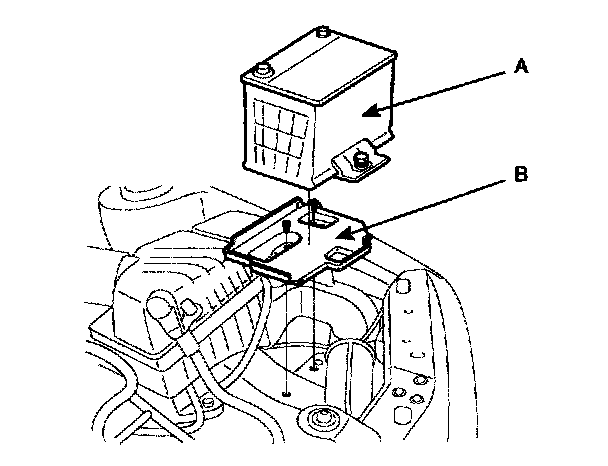 A

B