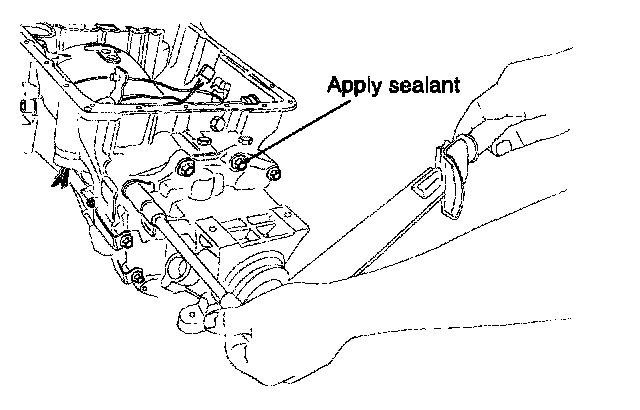 Apply sealant