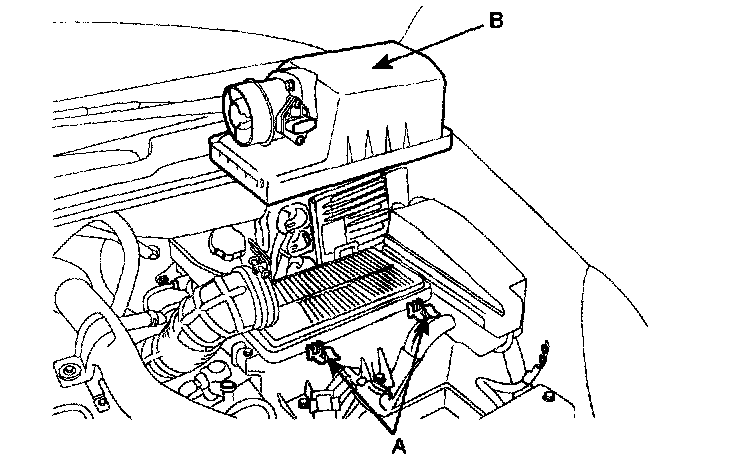 B

A