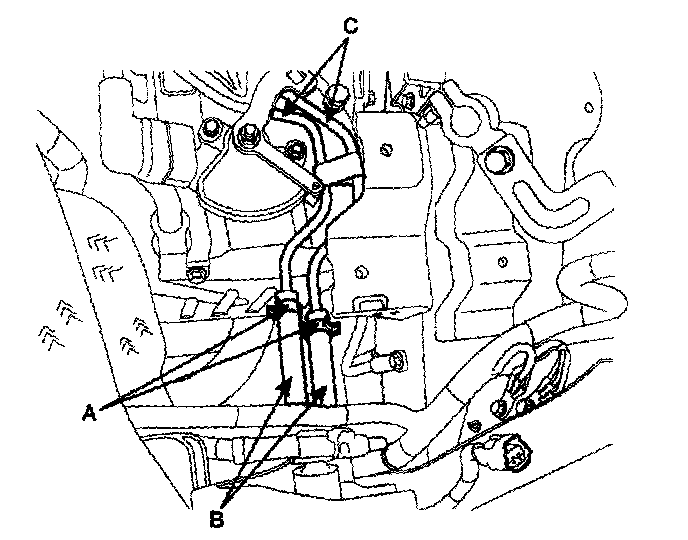 C

A

B