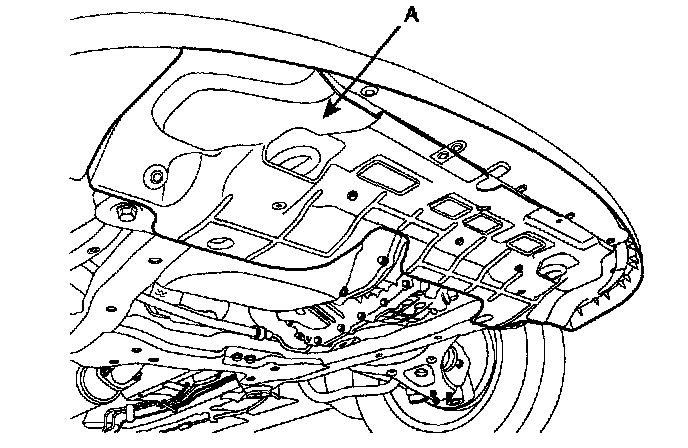 A