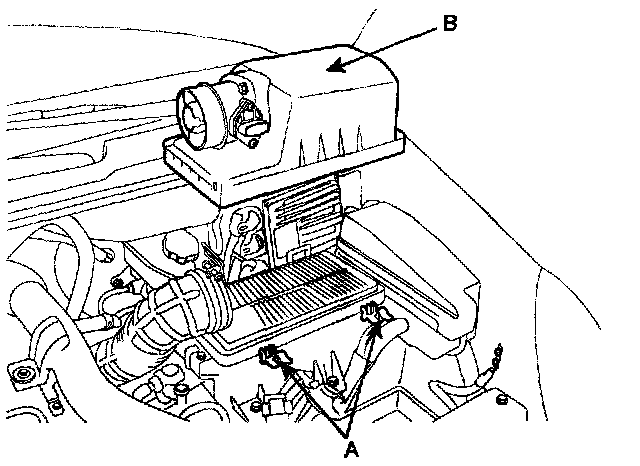 B

A