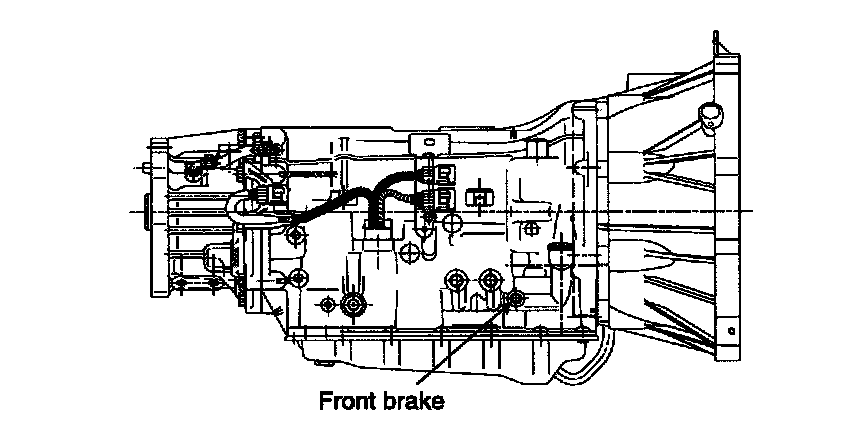 Front brake