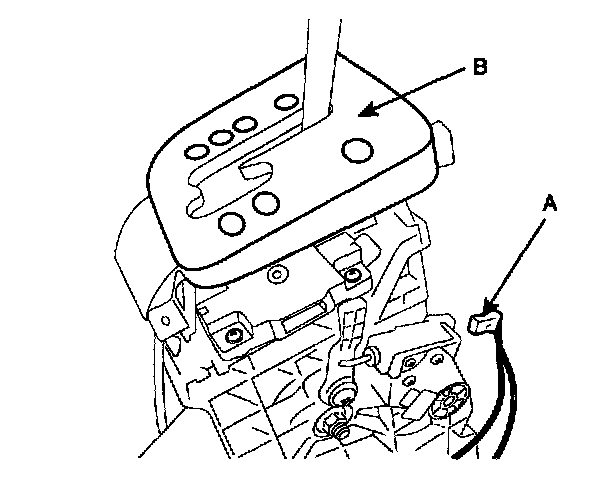 B

A