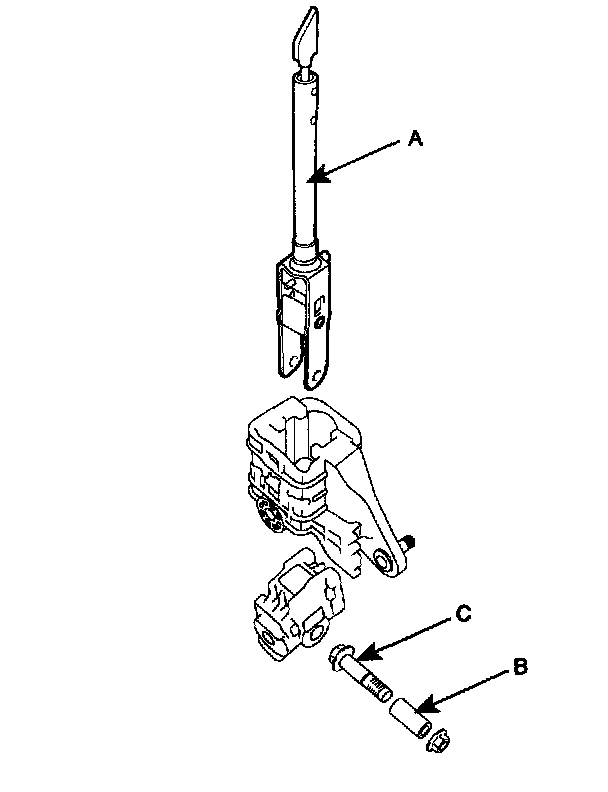 A

C

B