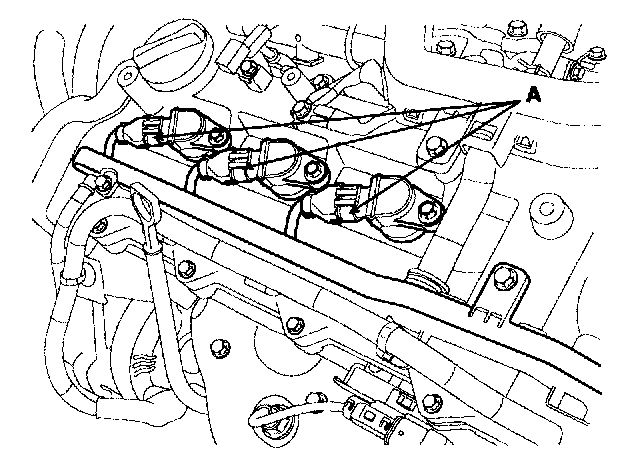 A