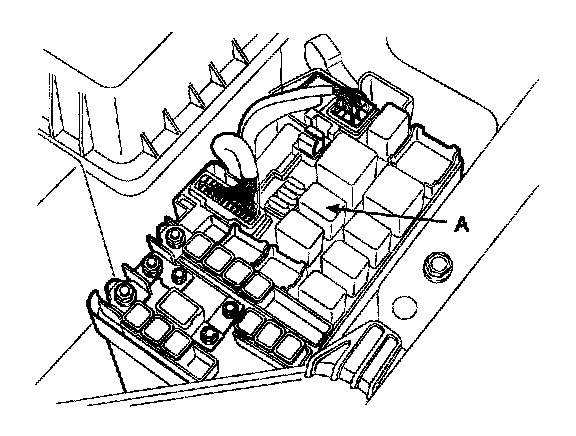 A